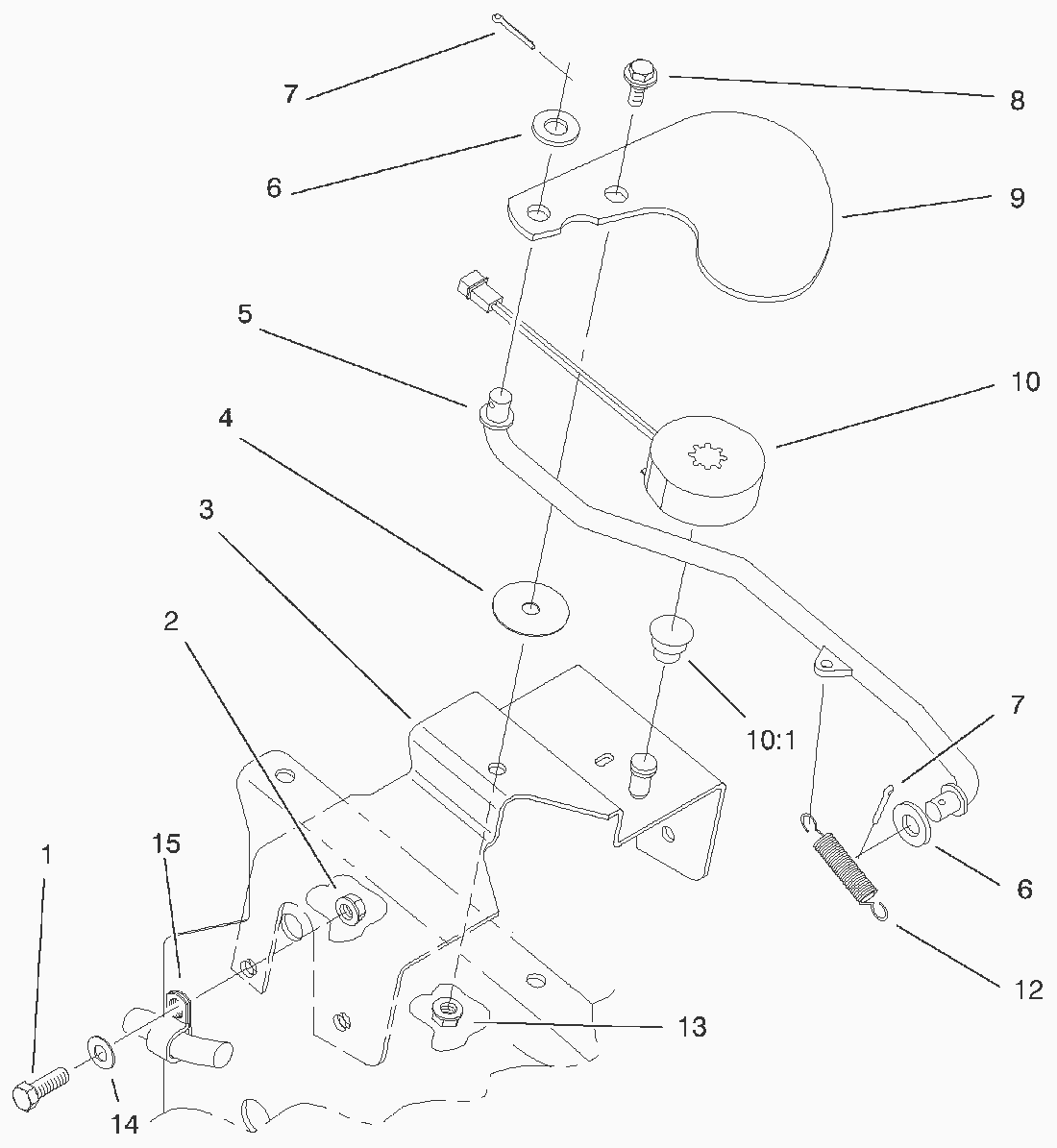 7
8
6
9
5
10
4
3
2
10:1
7
15
1
6
12
13
14