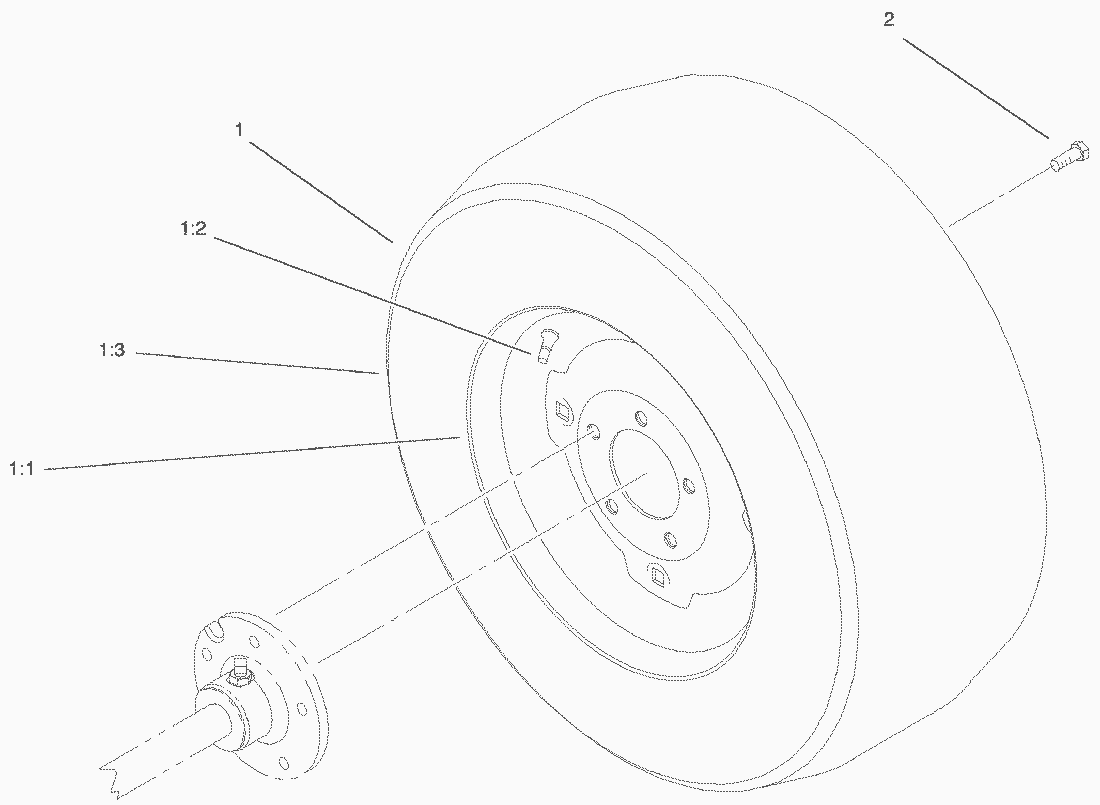 2

1

1:2

1:3

1:1