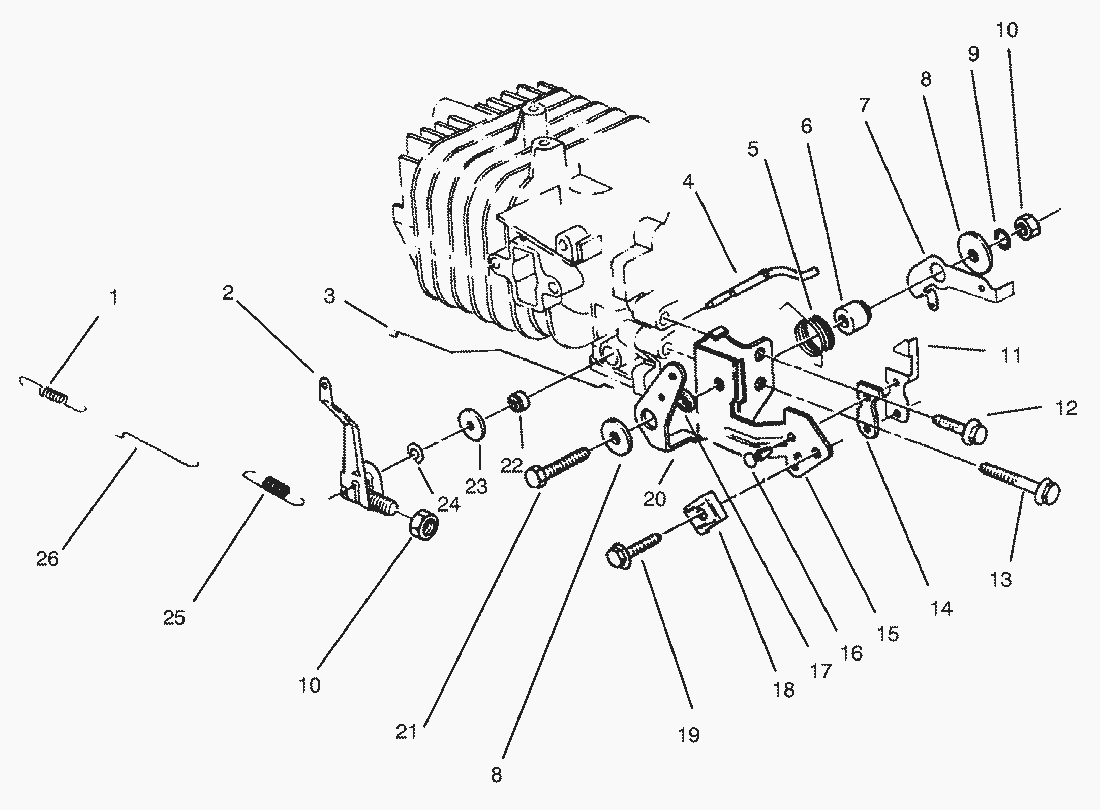 10
9
8
7
6
5
4
1
2
3
11
12
22
23
24
20
26
25
10
21
8
19
18
17
16
15
14
13