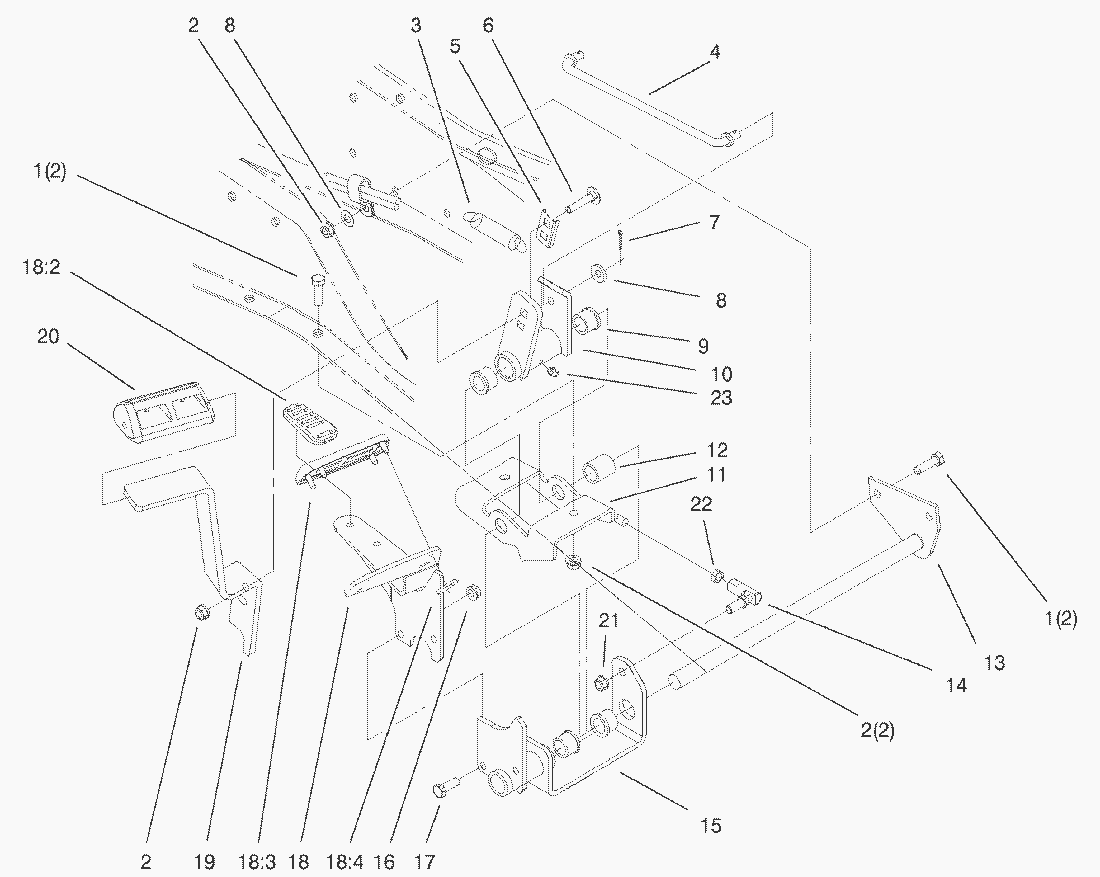 2
8
3
5
6
4
1(2)
7
18:2
8
20
9
10
23
12
11
22
1(2)
21
13
14
2(2)
15
2
19
18:3
18
18:4
16
17