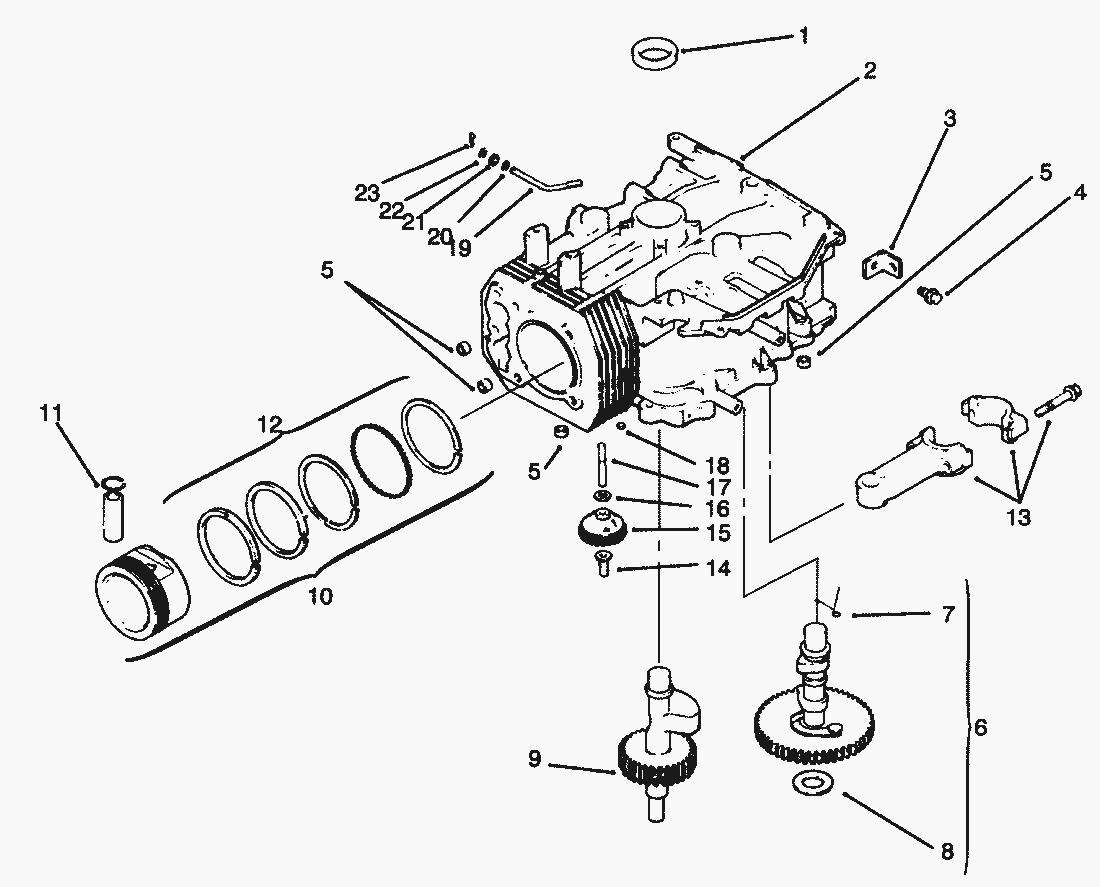 1
2
3
5
4
23
22
21
20
19
5
11
12
5
18
17
16
15
14
13
10
7
6
9
8