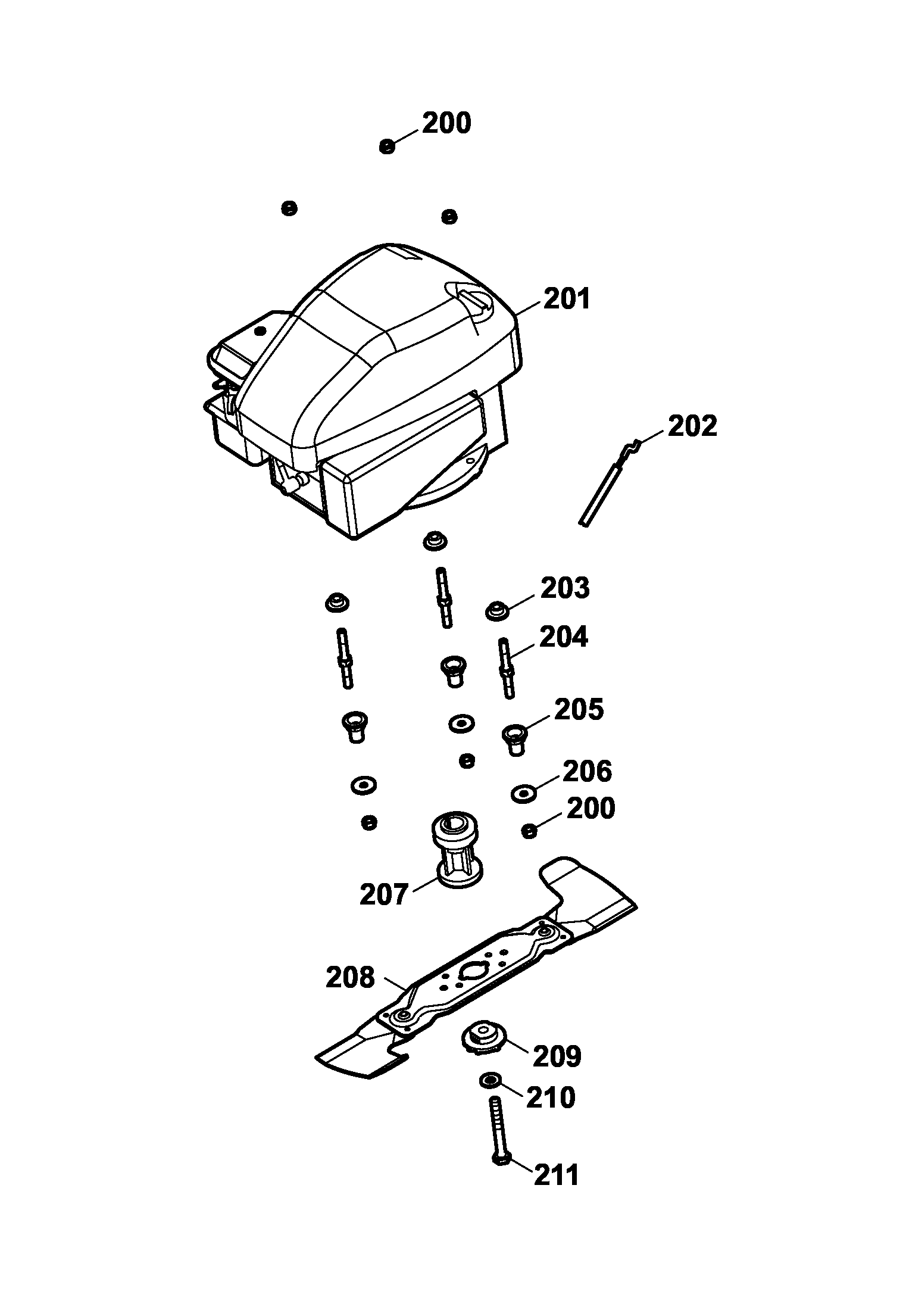 200
201
202
203
204
205
206
200
207
208
209
210
211