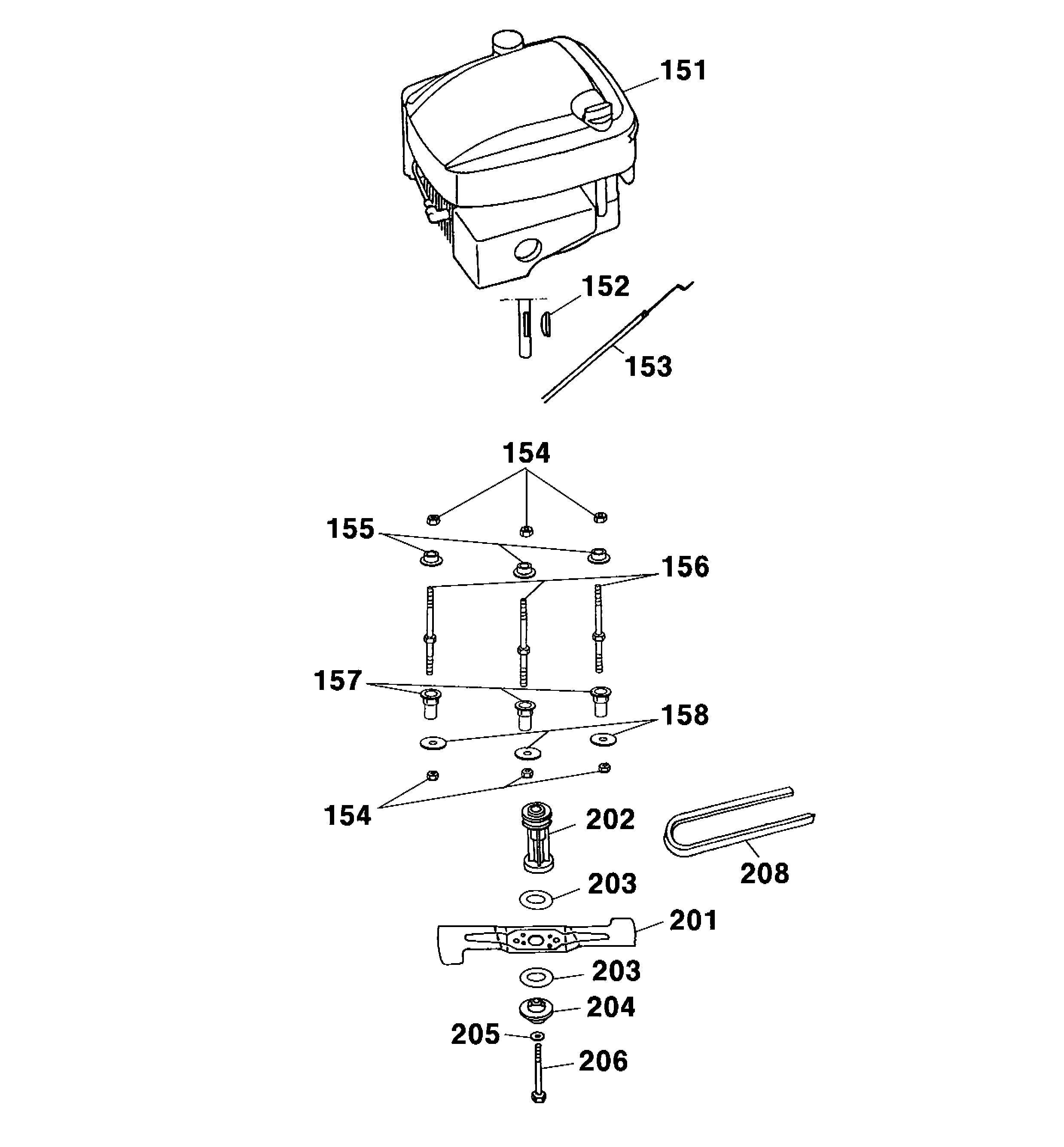 151
152
153
154
155
156
157
158
154
202
208
203
201
203
204
205
206