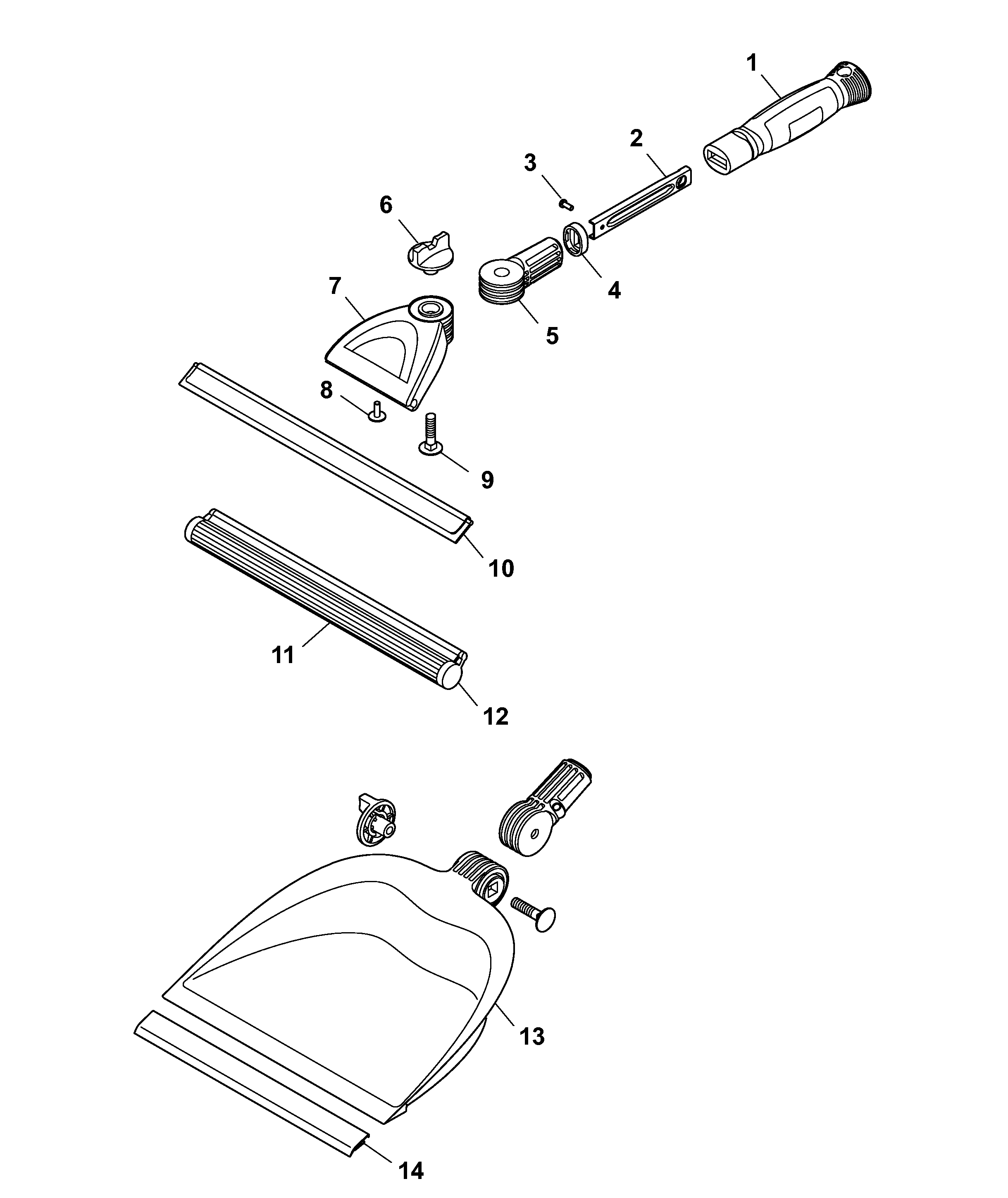 1
2
3
6
4
7
5
8
9
10
11
12
13
14