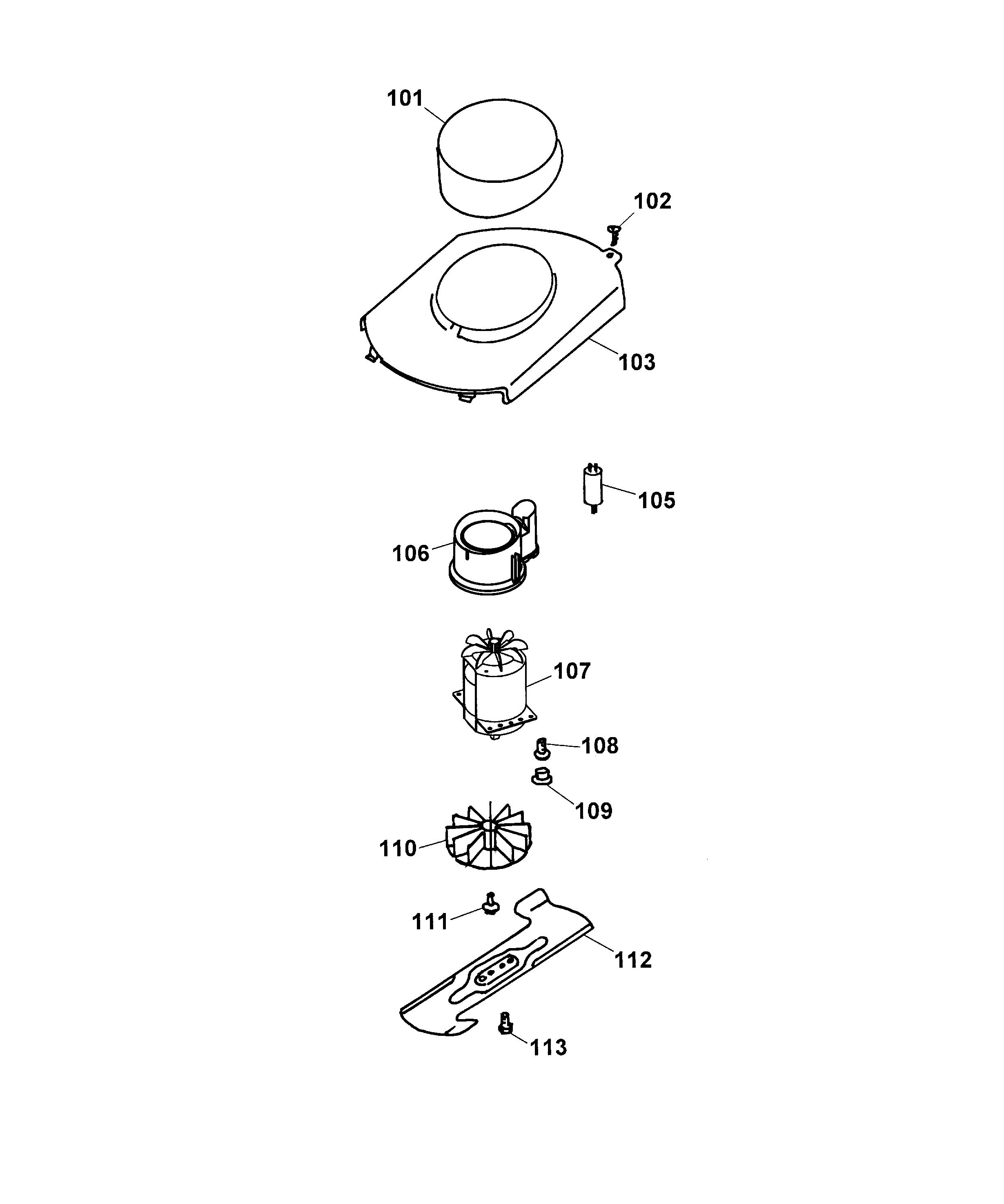 101

102

103

105

106

107

108

109

110

111

112

113