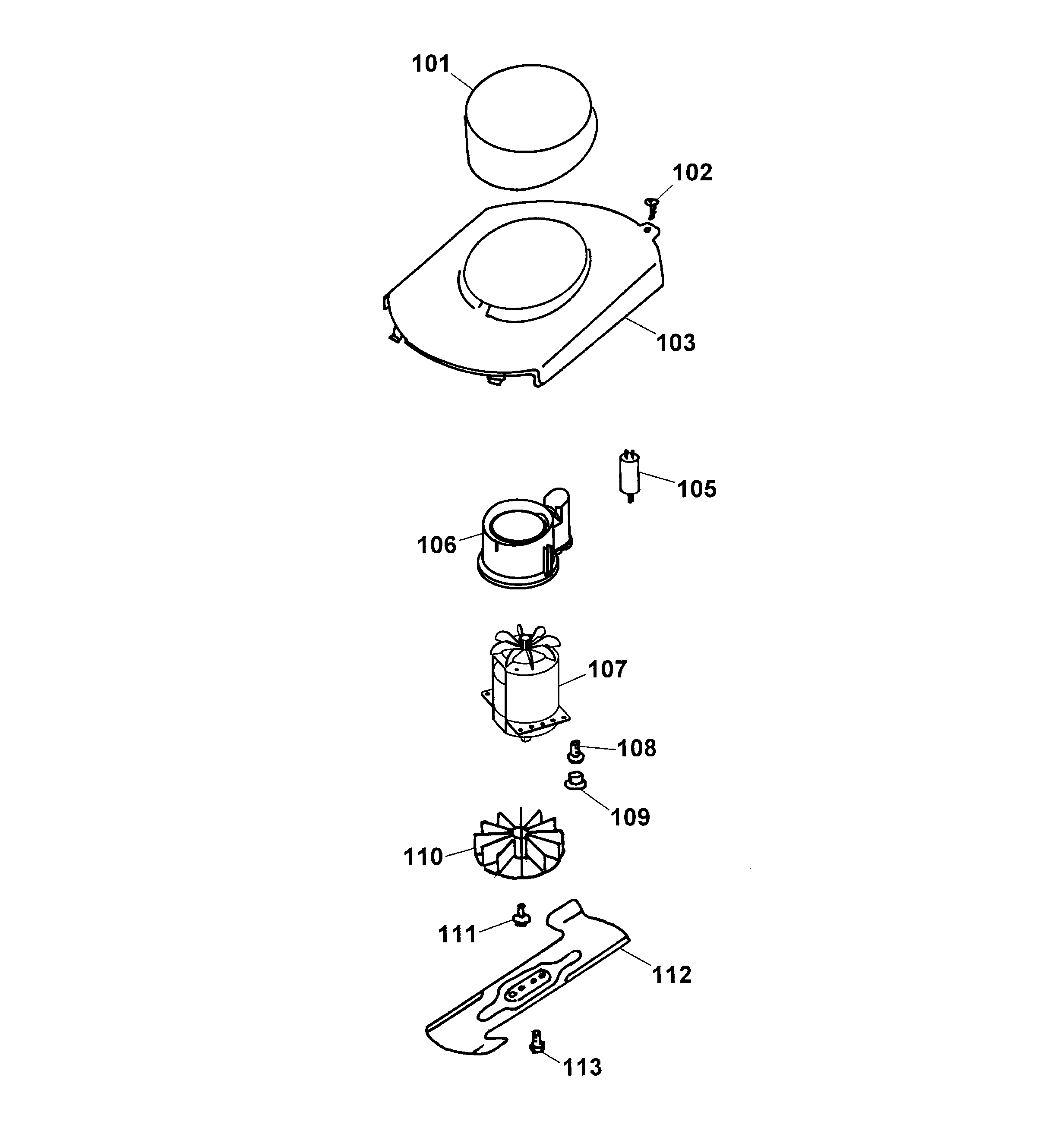 101
102
103
105
106
107
108
109
110
111
112
113